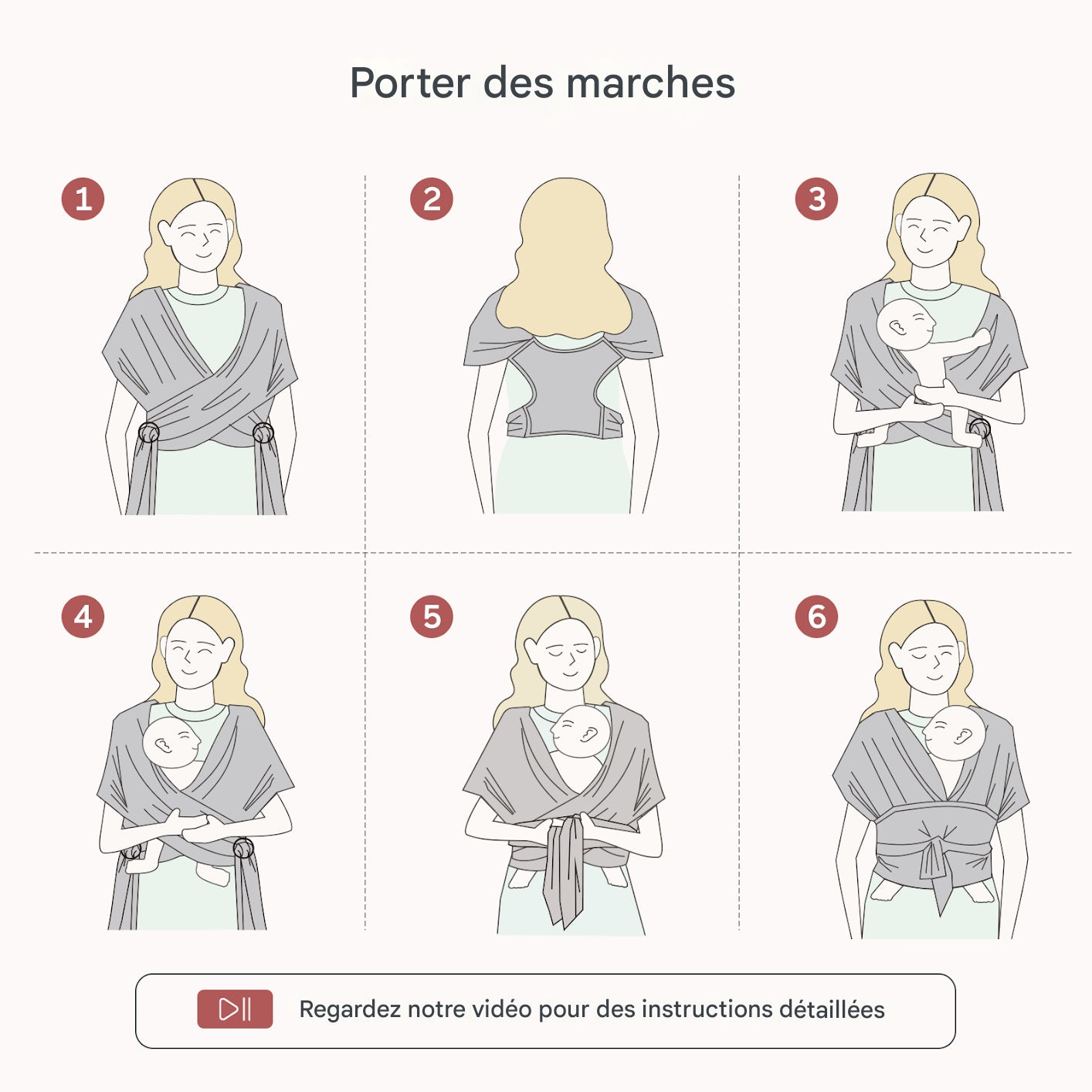 Porter des marches

1

2

3

4

5

6

Regardez notre vidéo pour des instructions détaillées